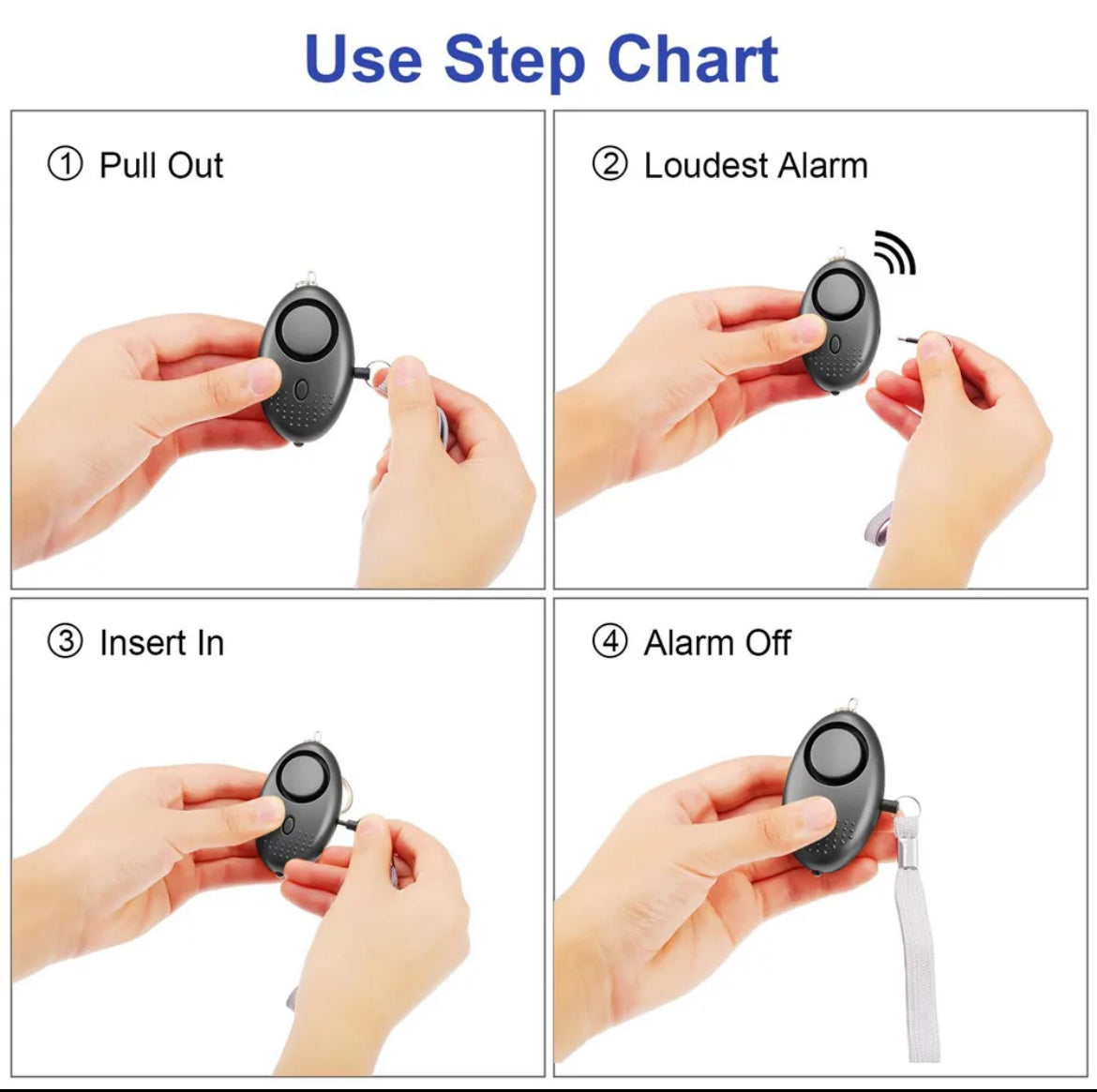 Use Step Chart

① Pull Out

② Loudest Alarm

③ Insert In

④ Alarm Off